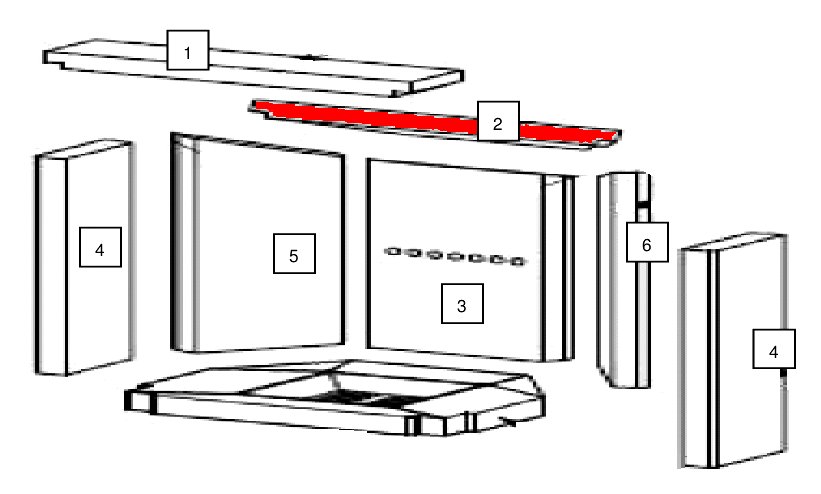 1
2
4
5
3
6
4