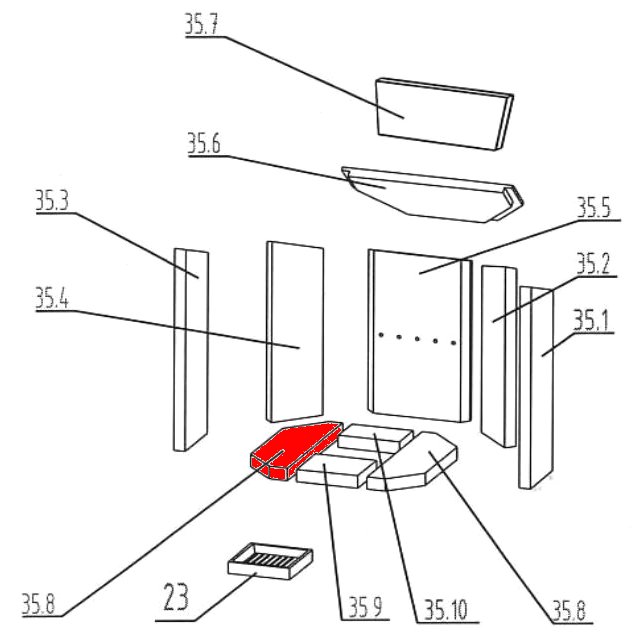 35.7

35.6

35.3

35.5

35.2

35.4

35.1

35.8

23

35.9

35.10

35.8