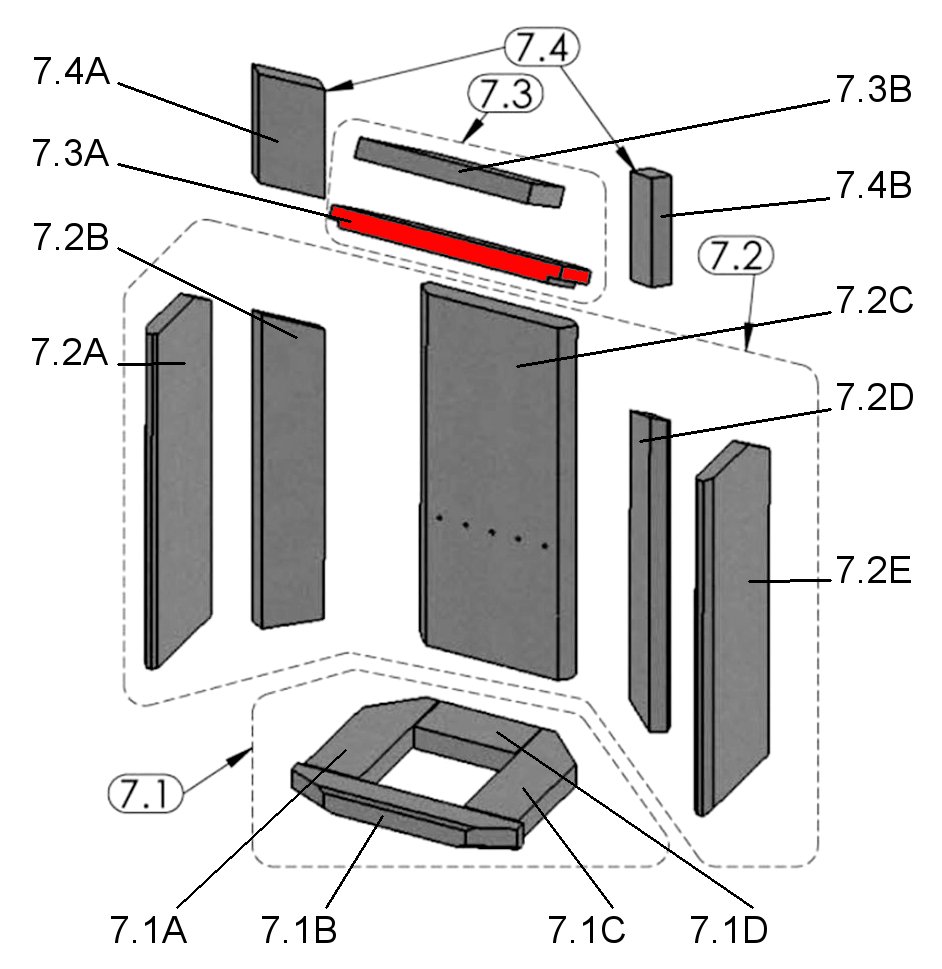 7.4A
7.4
7.3
7.3B
7.3A
7.4B
7.2B
7.2
7.2C
7.2A
7.2D
7.2E
7.1
7.1A
7.1B
7.1C
7.1D