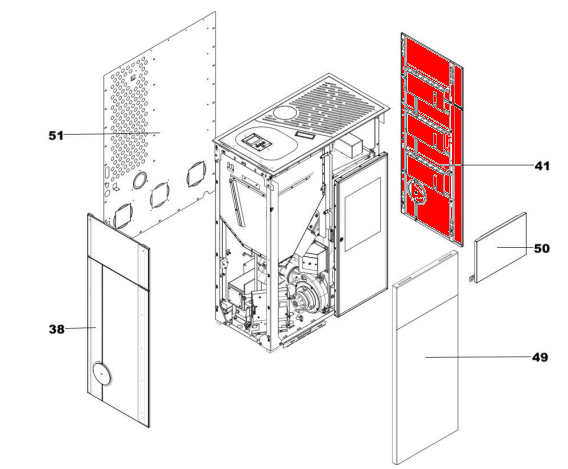 51

41

50

38

49