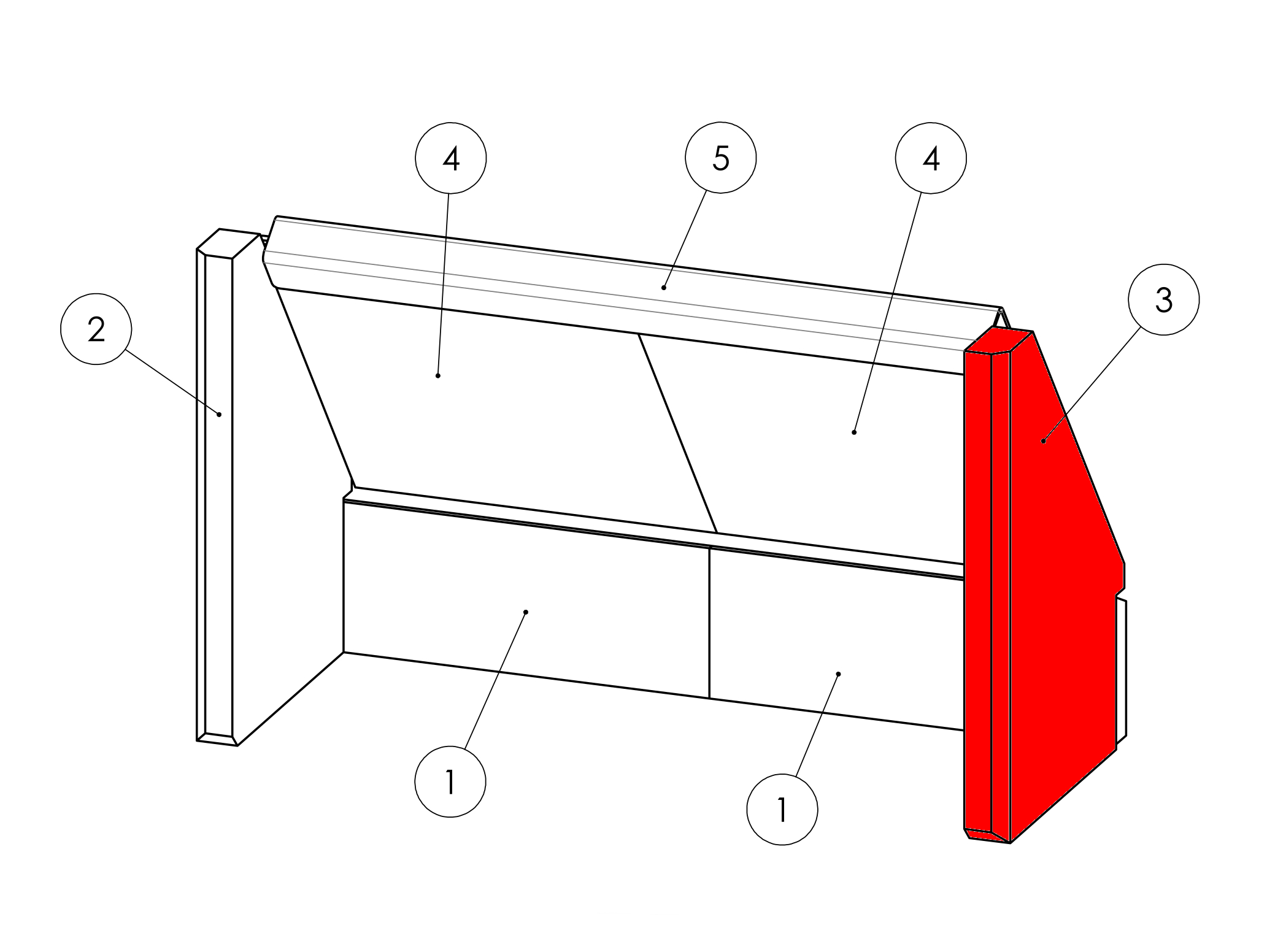 4
5
4
2
3
1
1