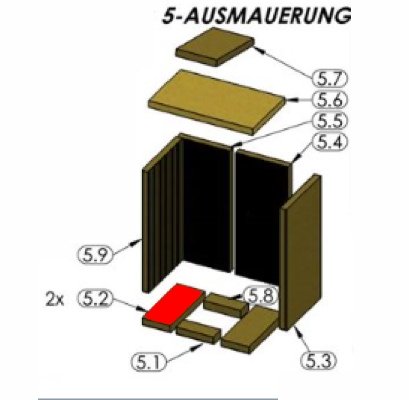 5-AUSMAUERUNG

5.7

5.6

5.5

5.4

5.9

2x 5.2

5.8

5.1

5.3