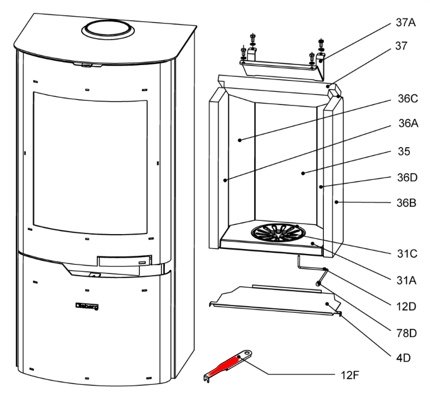 37A
37
36C
36A
35
36D
36B
31C
31A
12D
78D
4D
12F