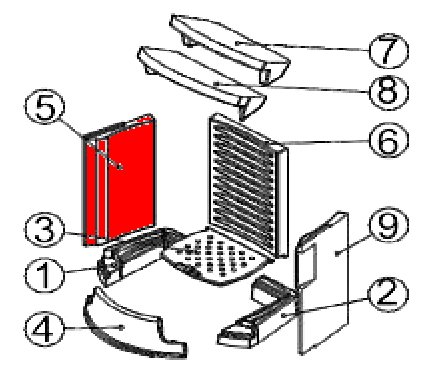 7
8
5
6
3
9
1
2
4