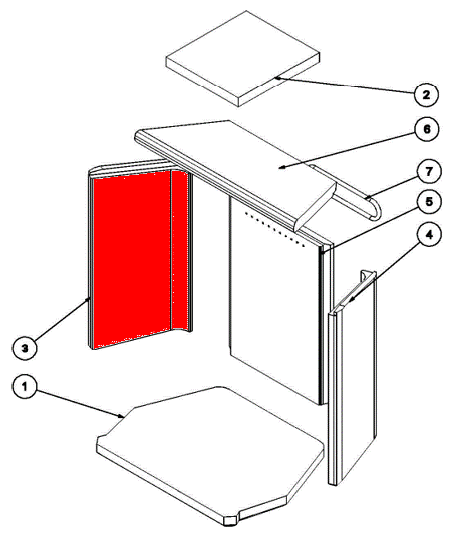 2
6
7
5
4
3
1