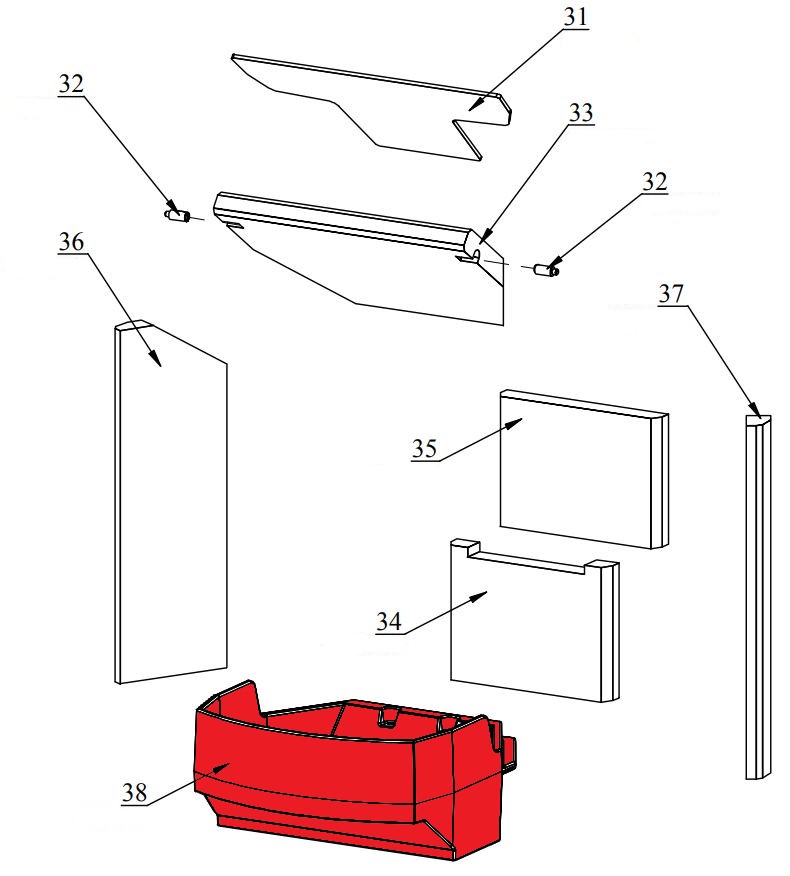 31
32
33
32
36
37
35
34
38