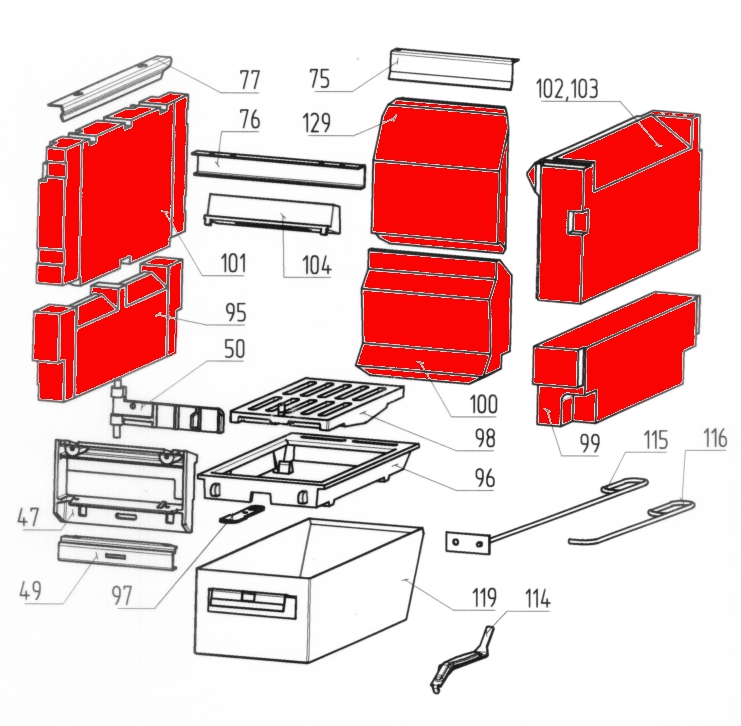 77
75
102,103
76
129
101
104
95
50
100
98
99
115
116
96
47
49
97
119
114