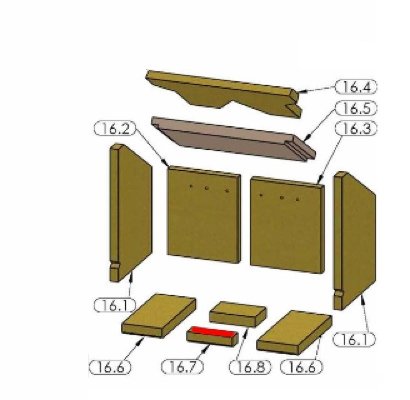 16.4
16.5
16.2
16.3
16.1
16.1
16.6
16.7
16.8
16.6