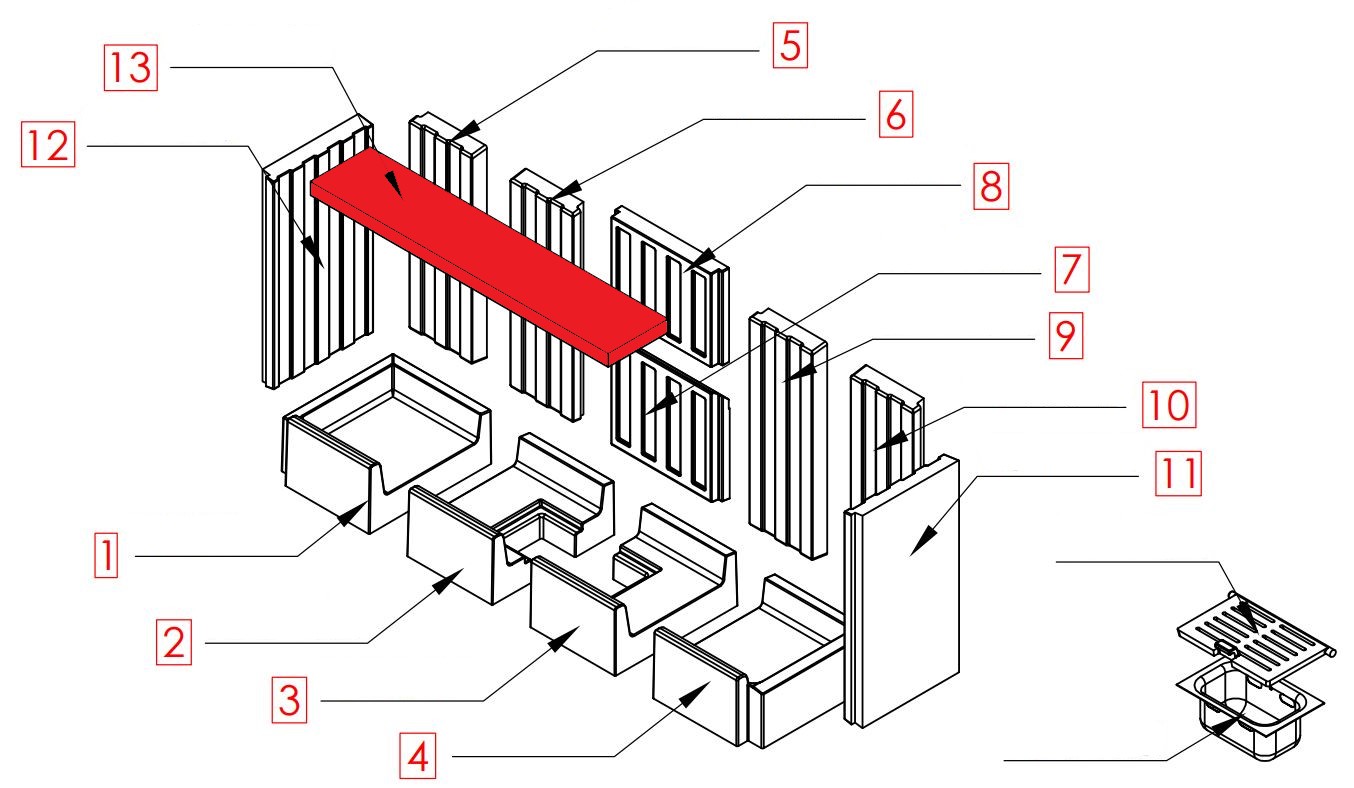 13
12
5
6
8
7
9
10
11
1
2
3
4