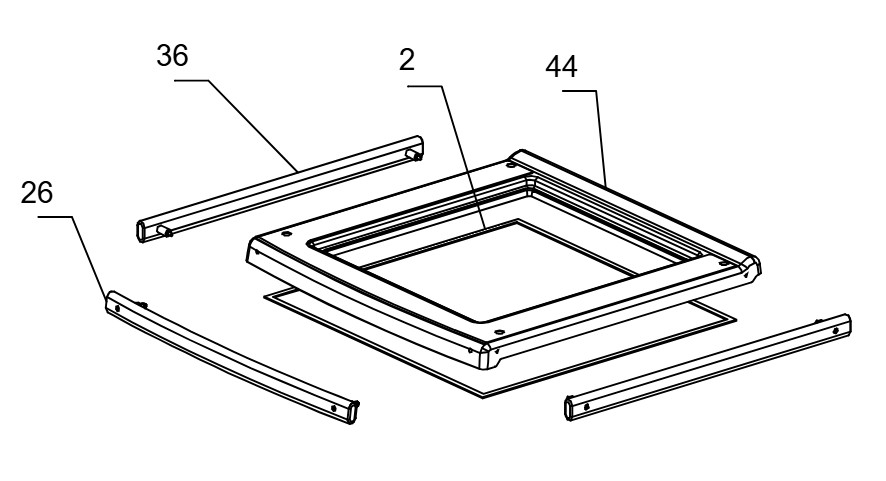 36
2
44
26