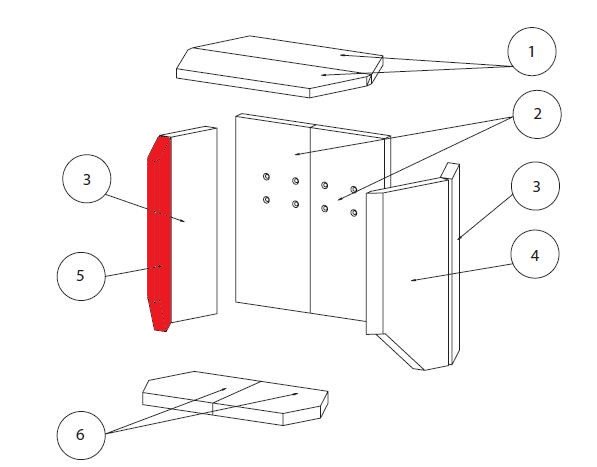 1
2
3
3
4
5
6