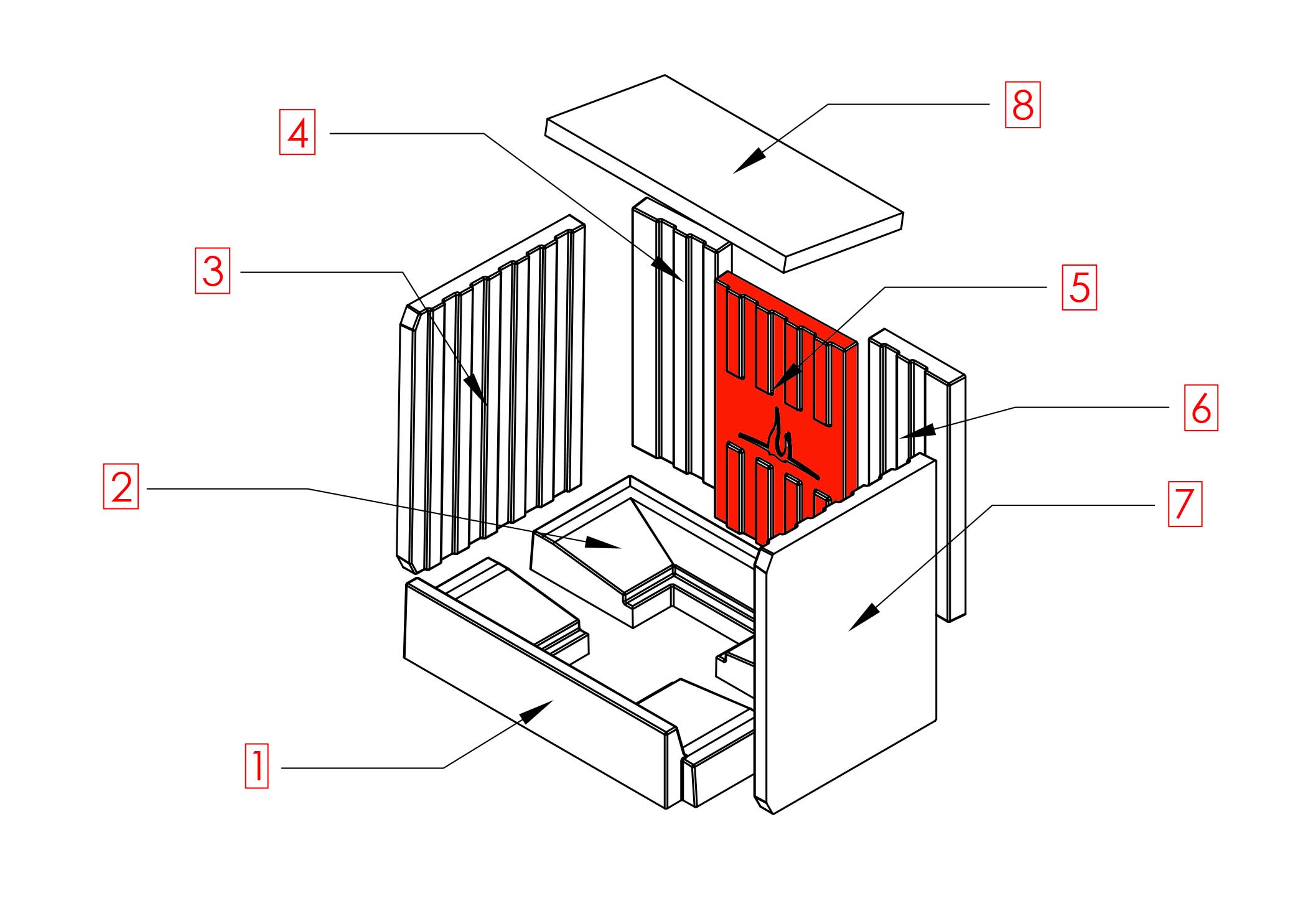 8
4
3
5
6
2
7
1