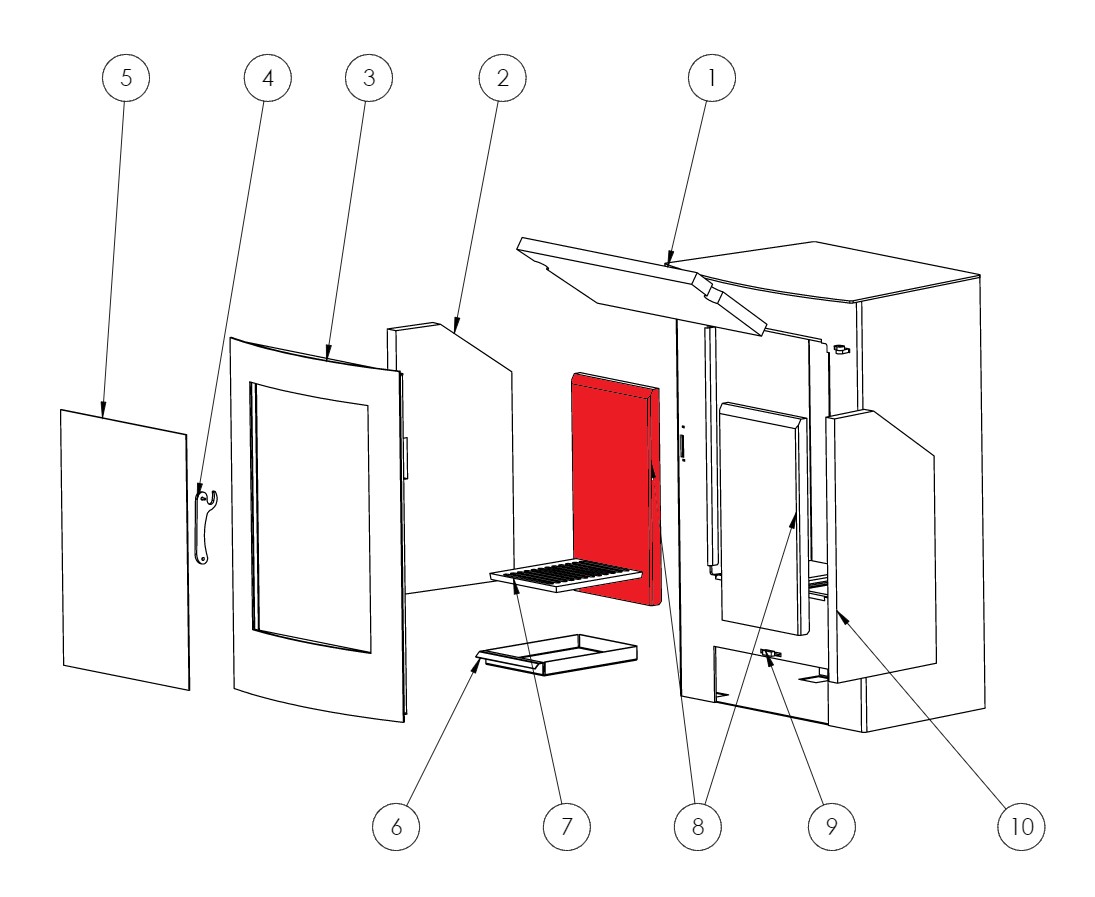 5
4
3
2
1
6
7
8
9
10