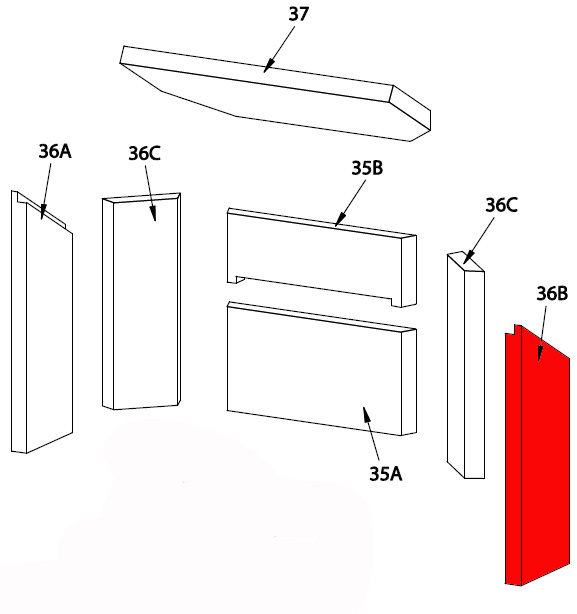 37

36A

36C

35B

36C

36B

35A