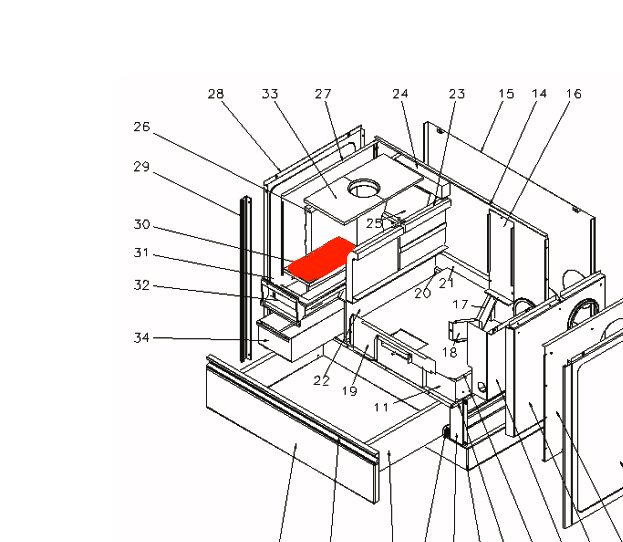 28 33 27 24 23 15 14 16
26
29
30
31
32
34
25
21
20
17
18
22
19
11