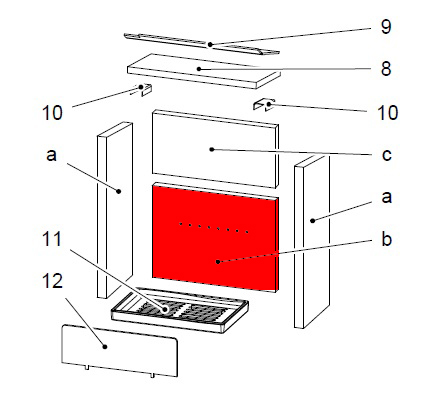 9
8
10
10
a
c
a
11
b
12