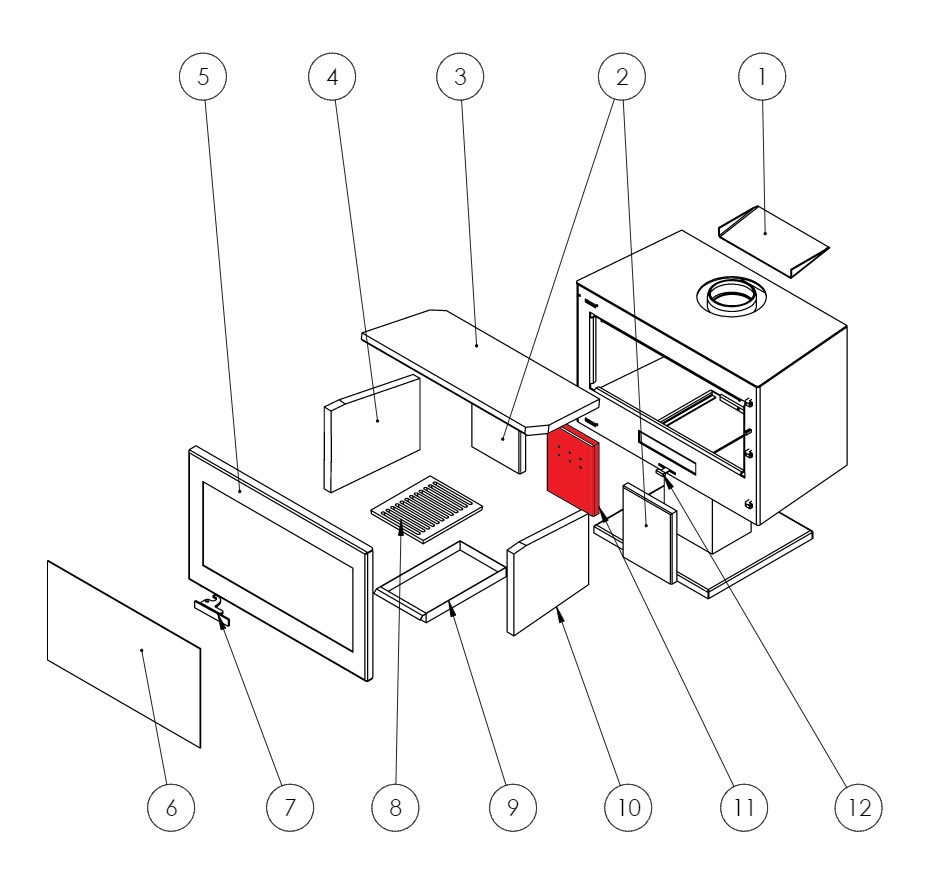 5
4
3
2
1
6
7
8
9
10
11
12