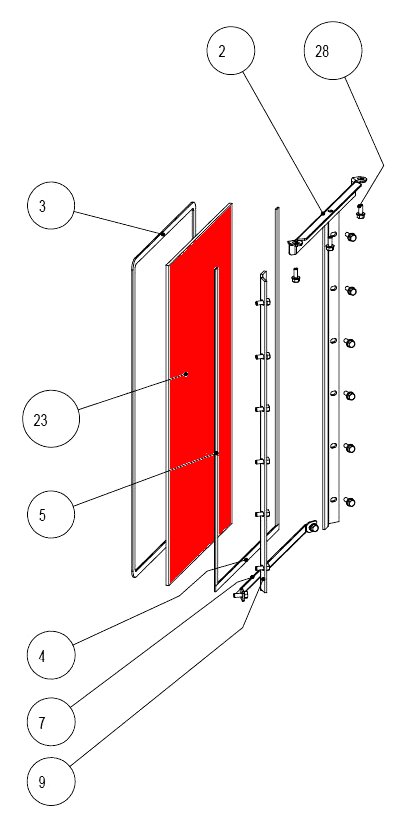 2
28
3
23
5
4
7
9