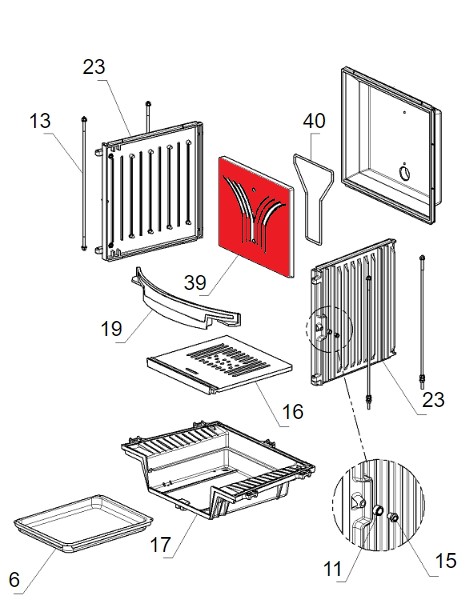 23
13
40
39
19
16
23
17
6
11
15