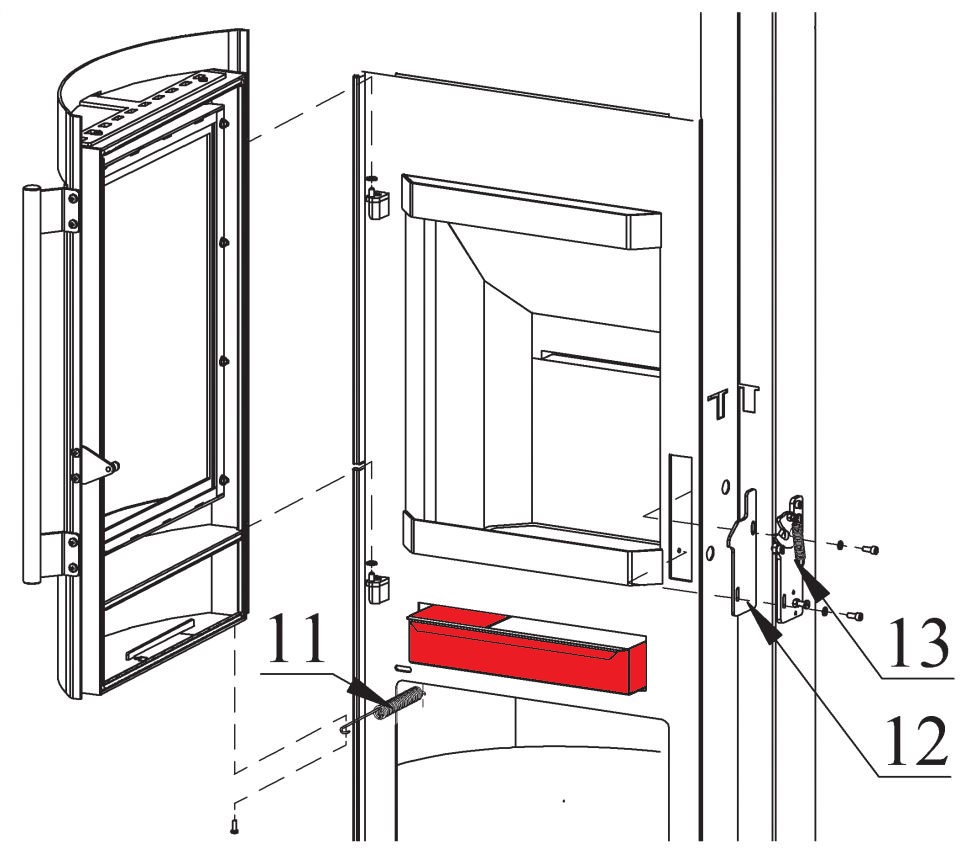 11
13
12