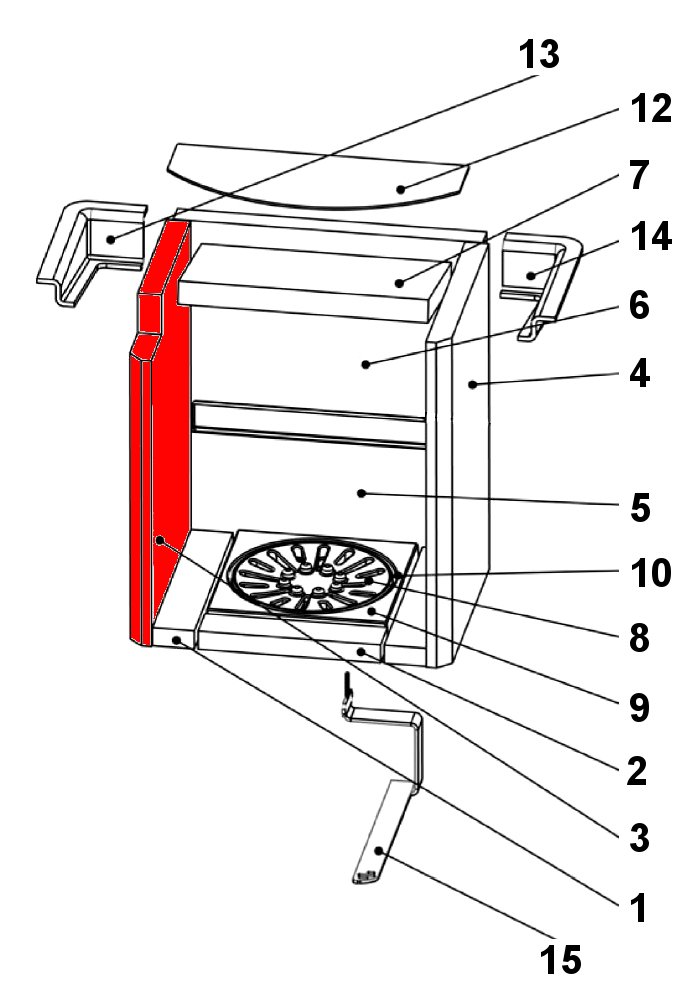 13
12
7
14
6
4
5
10
8
9
2
3
1
15