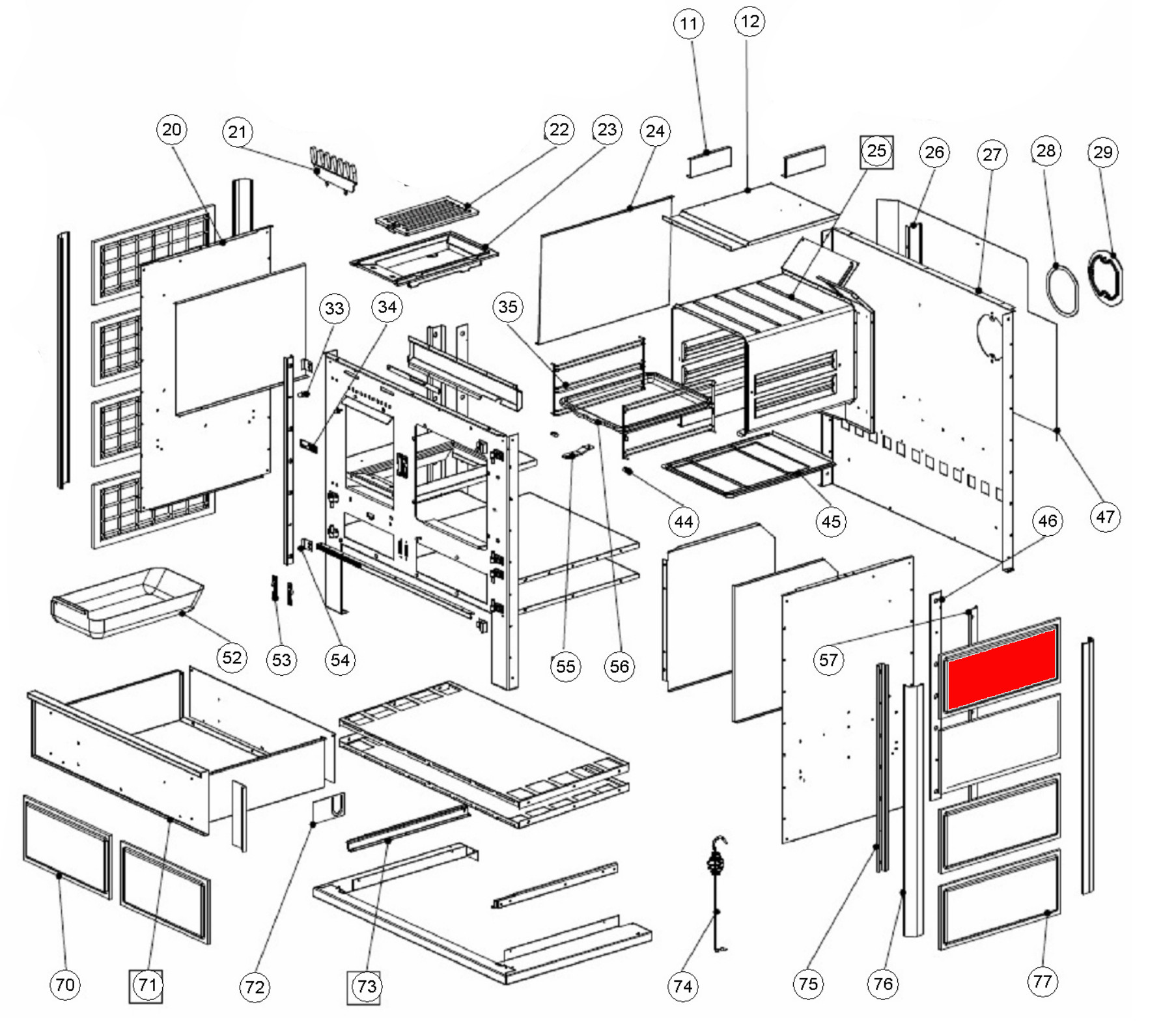 11
12
20
21
22
23
24
25
26
27
28
29
33
34
35
44
45
46
47
52
53
54
55
56
57
70
71
72
73
74
75
76
77