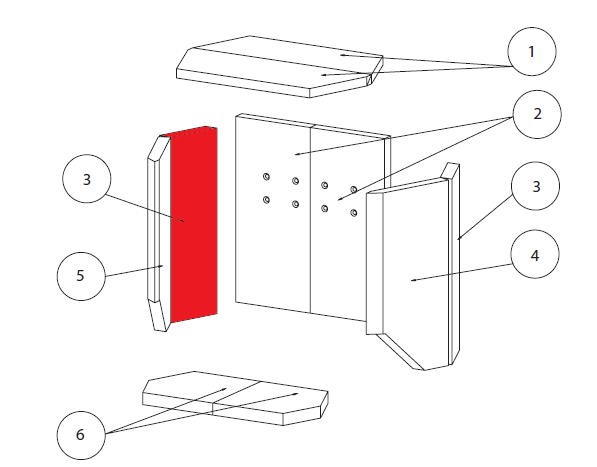 1
2
3
3
4
5
6