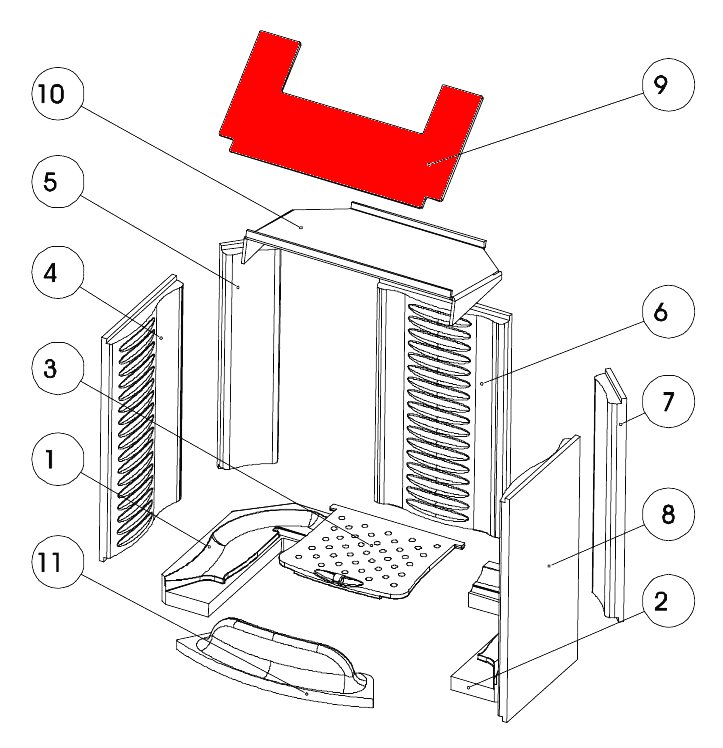 10
9
5
4
6
3
7
1
8
11
2