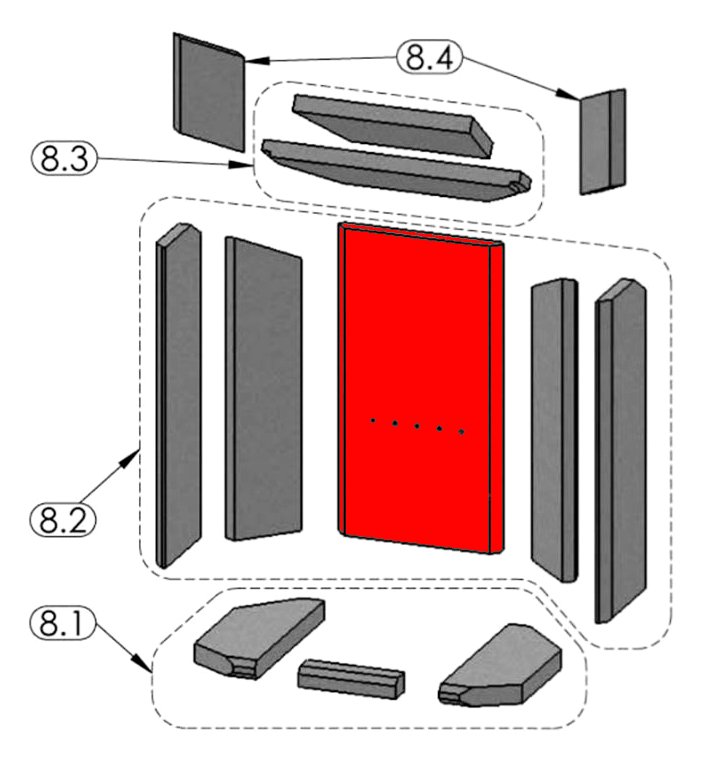 8.4
8.3
8.2
8.1