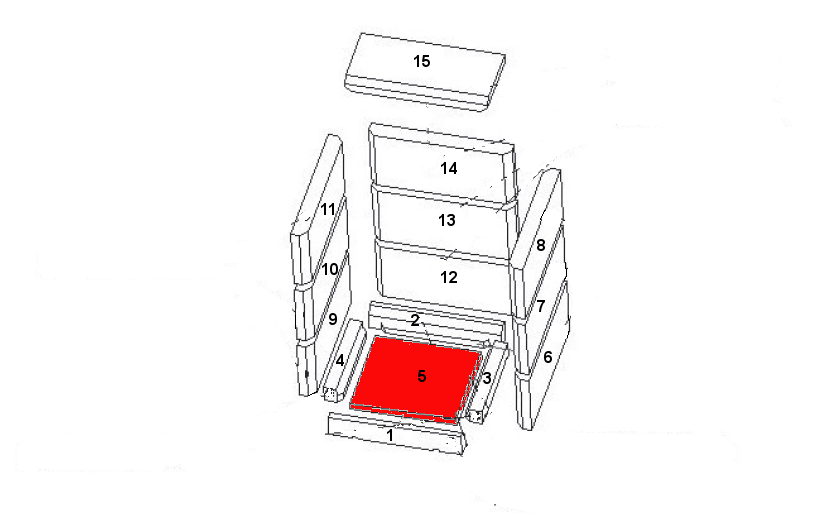 15
14
13
12
11
10
9
8
7
6
2
4
5
3
1