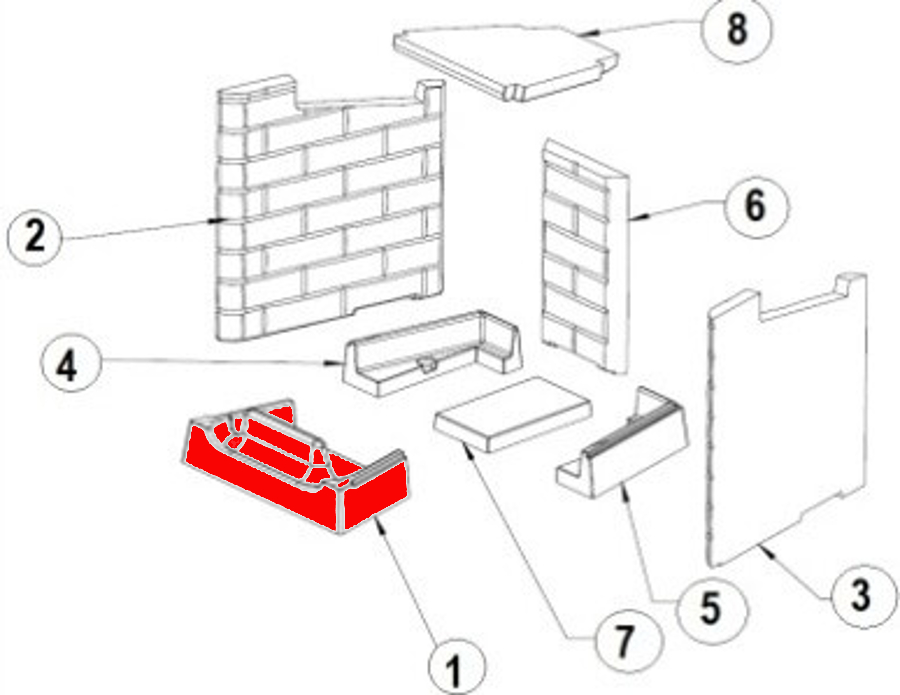 8

2

6

4

3

5

7

1