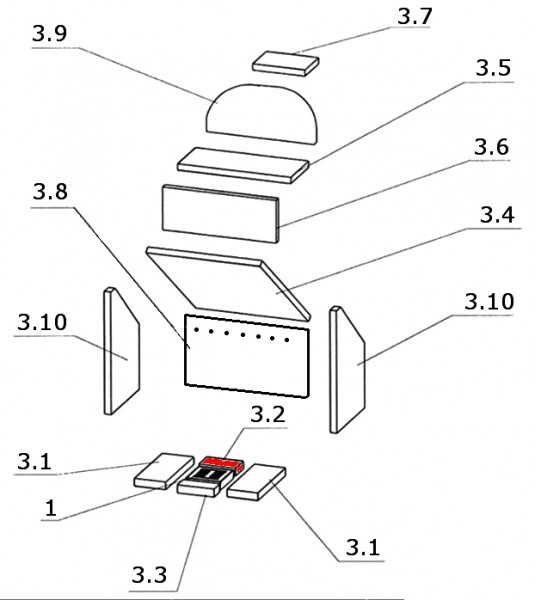 3.7
3.9
3.5
3.6
3.8
3.4
3.10
3.10
3.2
3.1
1
3.1
3.3