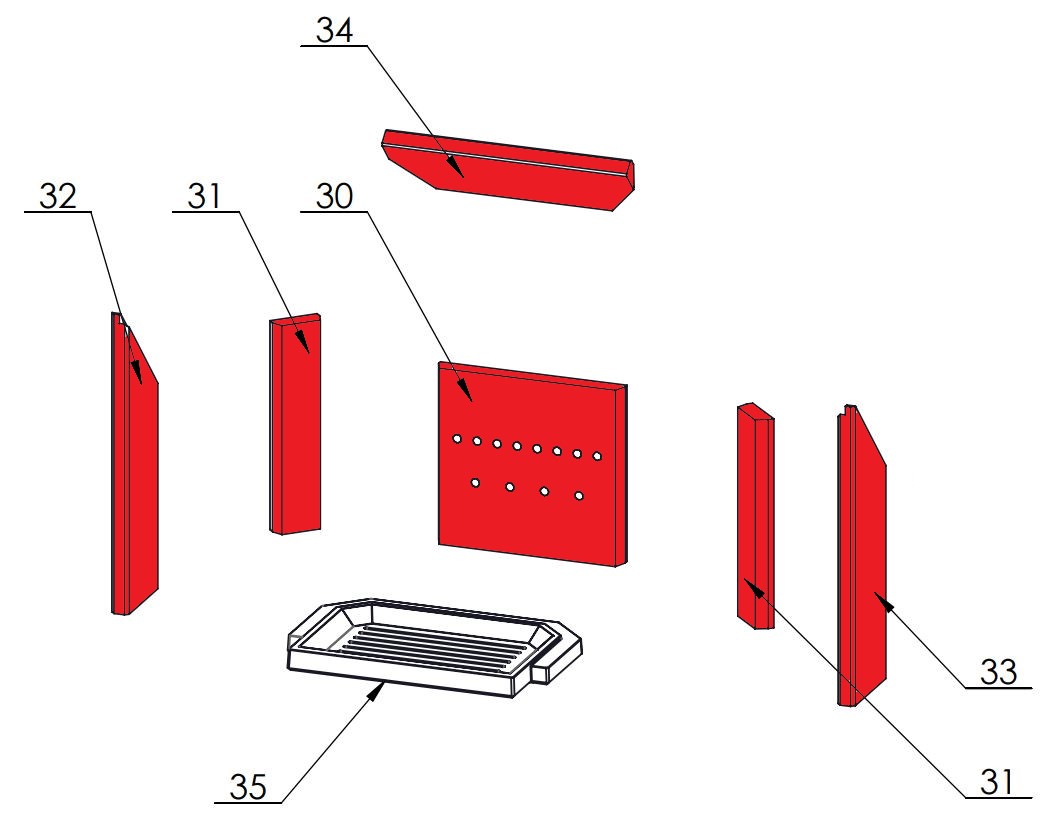 34

32

31

30

33

31

35