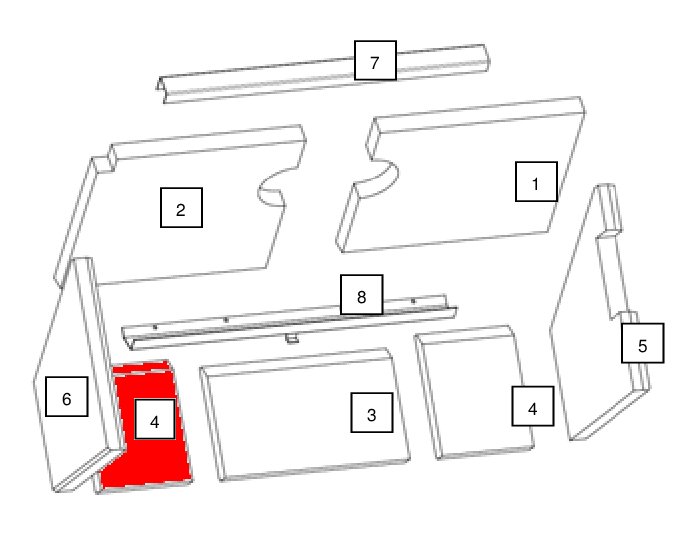 7
2
1
8
5
6
4
3
4