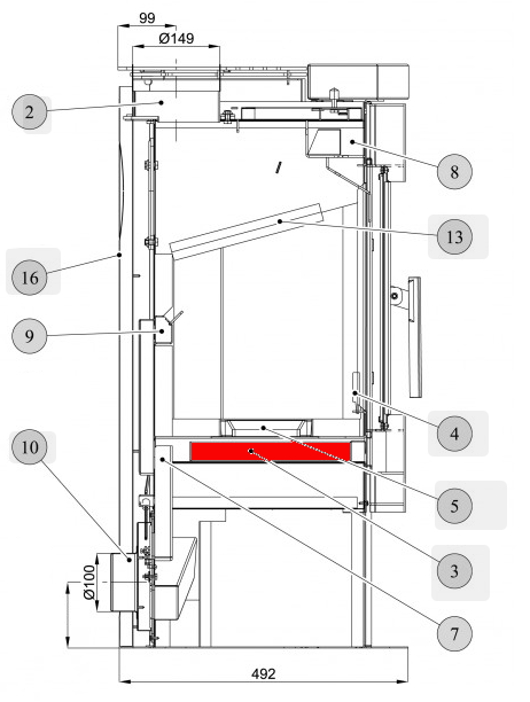 99
Ø149
2
8
13
16
9
4
10
5
3
Ø100
7
492