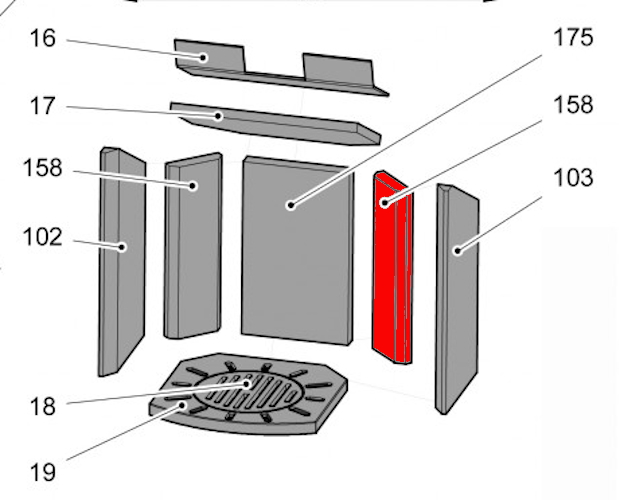 16
17
158
102
18
19
175
158
103