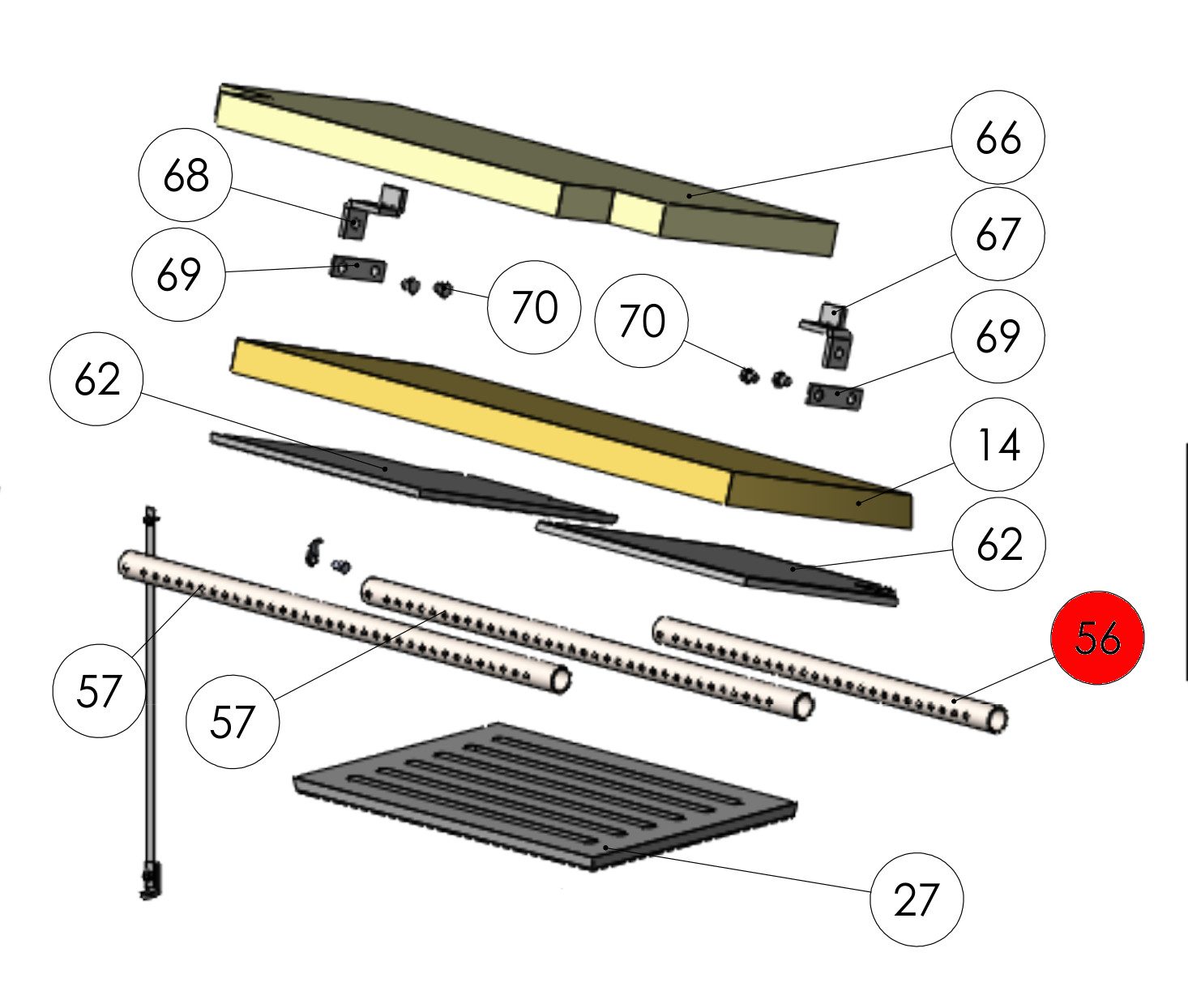 66
68
67
69
70
70
69
62
14
62
56
57
57
27