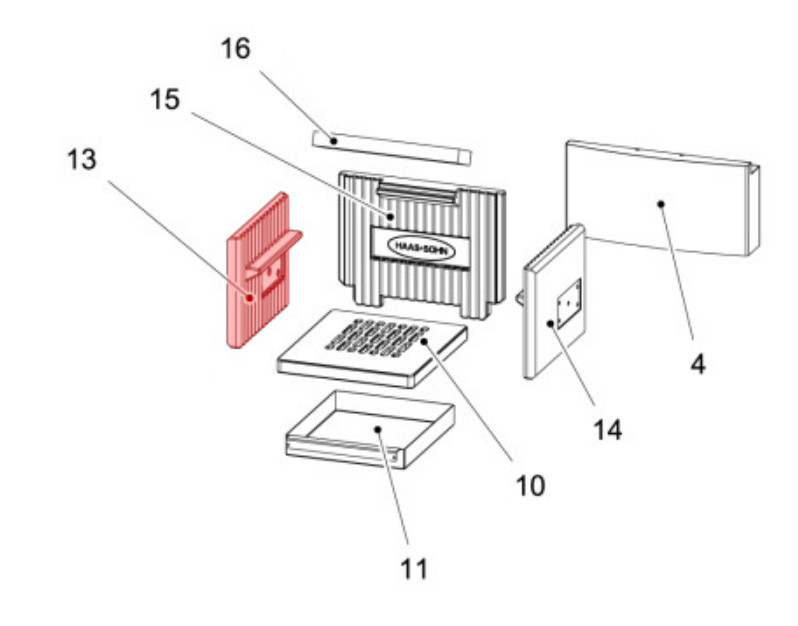 16
15
13
HAAS+SOHN
4
14
10
11