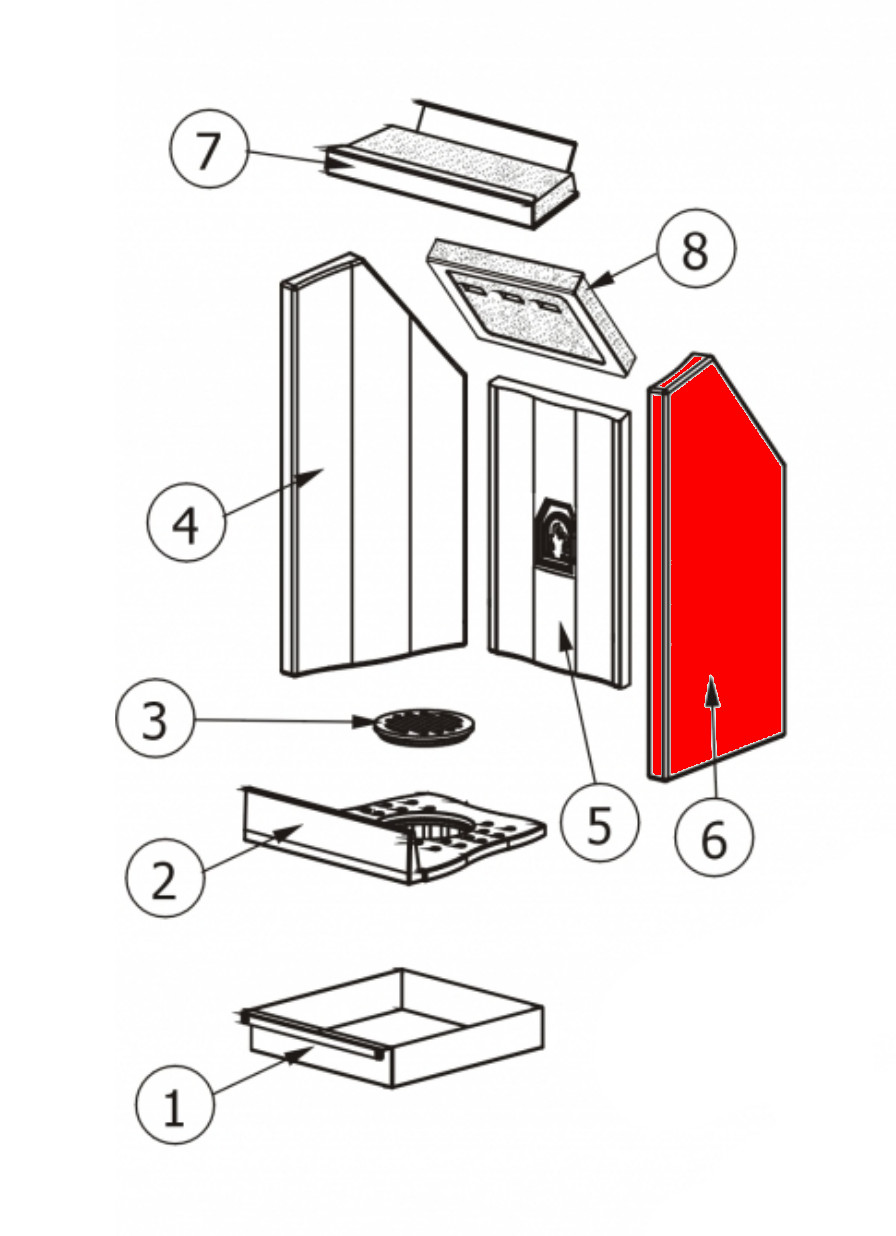 7
8
4
3
5
6
2
1