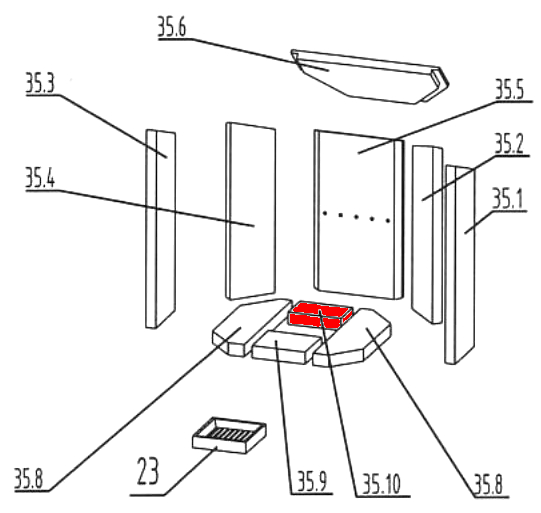 35.6
35.3
35.5
35.2
35.4
35.1
35.8
23
35.9
35.10
35.8