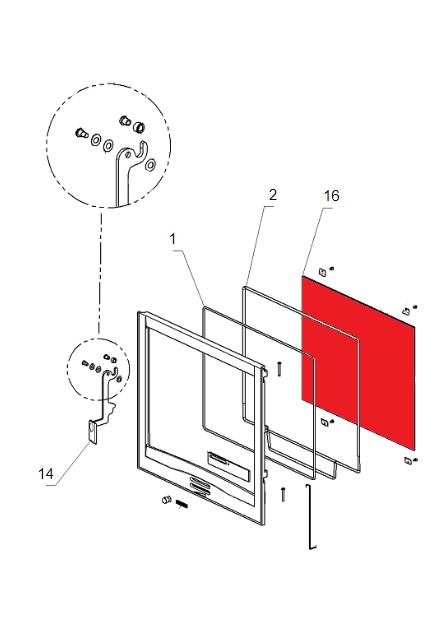 2
16
1
14