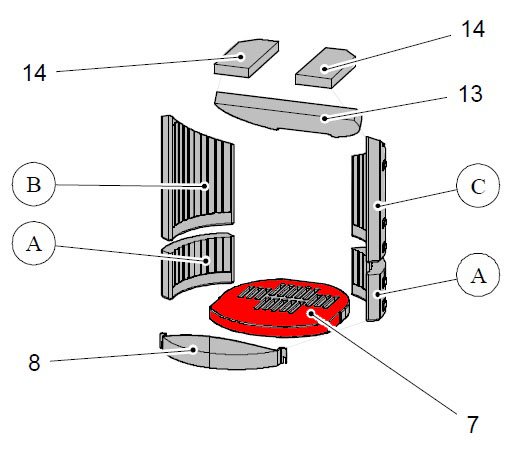 14
14
13
B
C
A
A
8
7