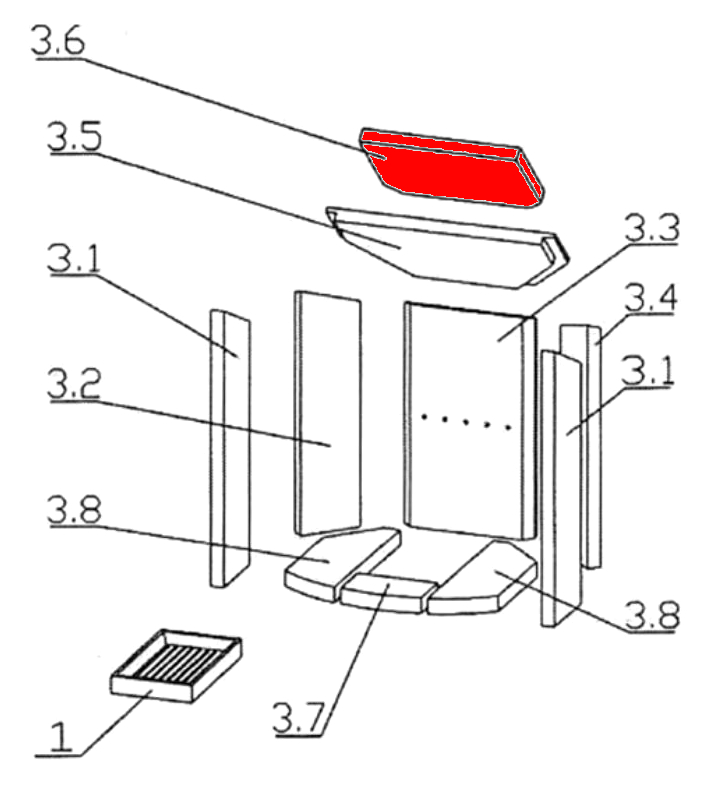 3.6
3.5
3.3
3.1
3.4
3.1
3.2
3.8
3.8
3.7
1