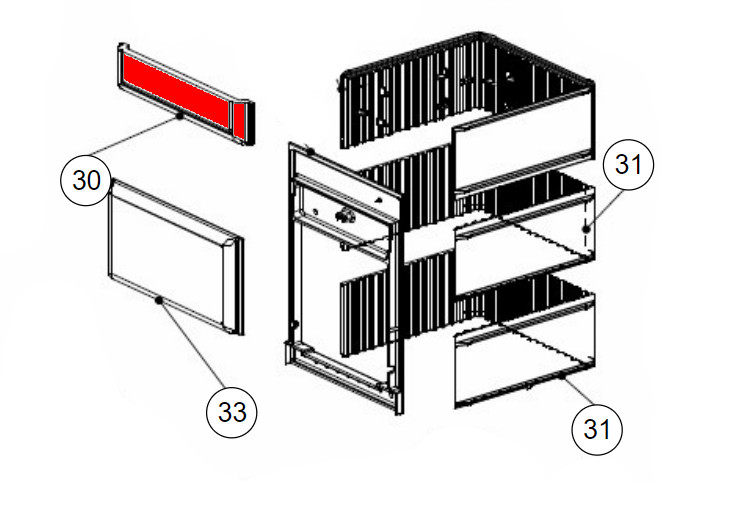 30

31

33

31