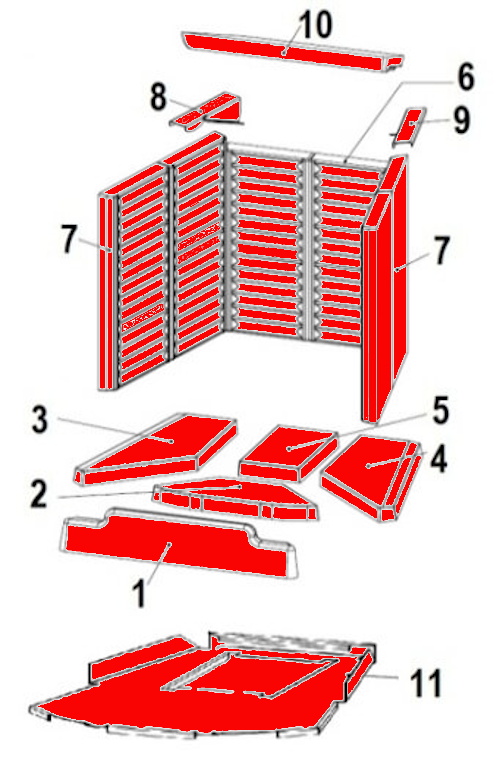 10
8
6
9
7
7
3
5
4
2
1
11