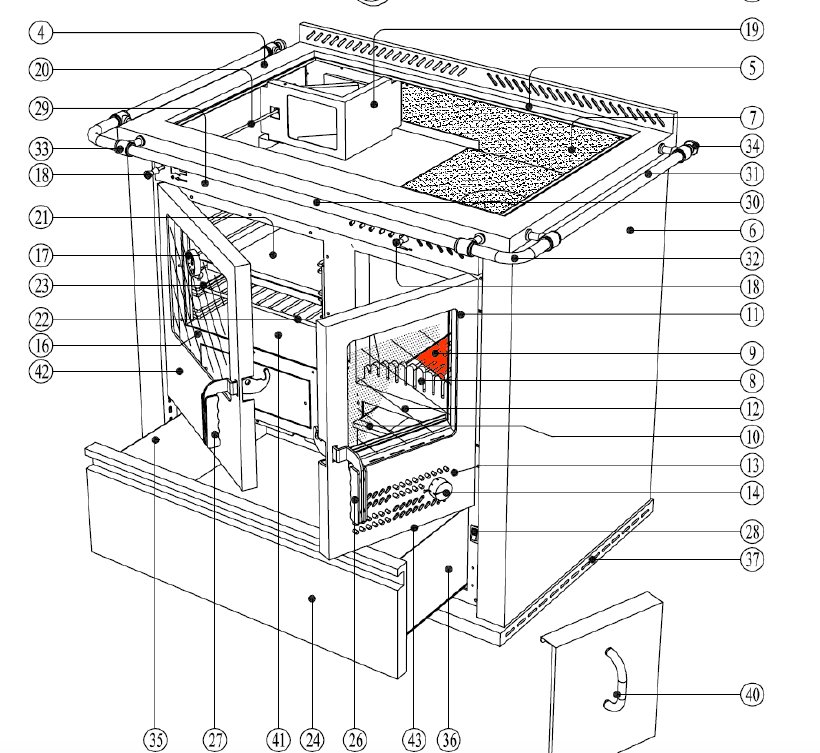 4
20
29
33
18
21
17
23
22
16
42
19
5
7
34
31
30
6
32
18
11
9
8
12
10
13
14
28
37
40
35
27
41
24
26
43
36