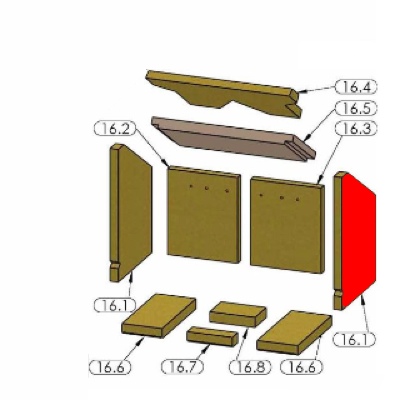 16.4
16.5
16.2
16.3
16.1
16.1
16.6
16.7
16.8
16.6