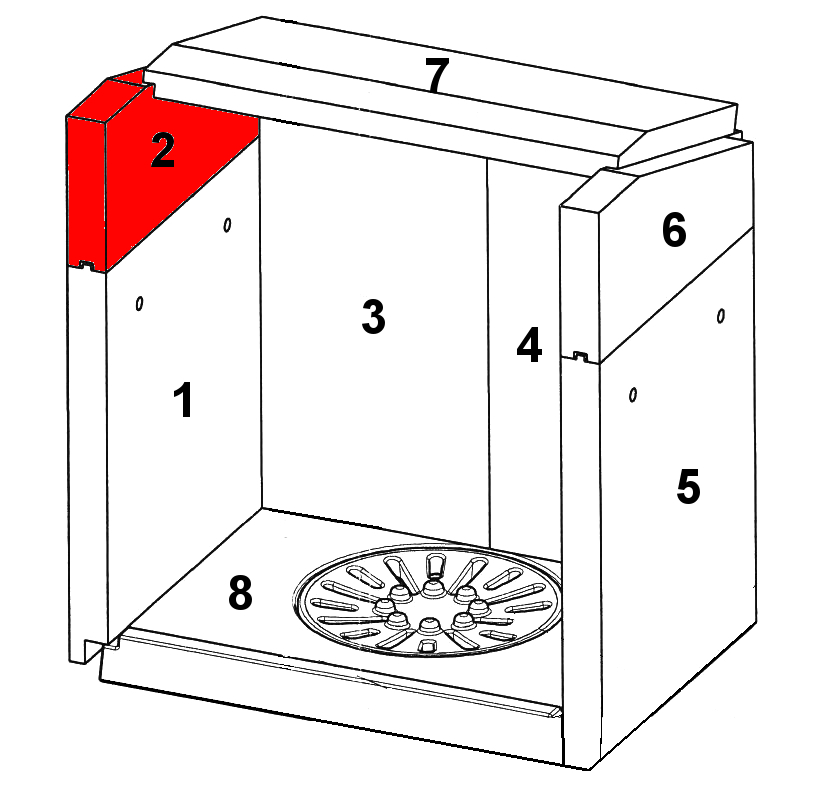 7
2
6
3
4
1
5
8