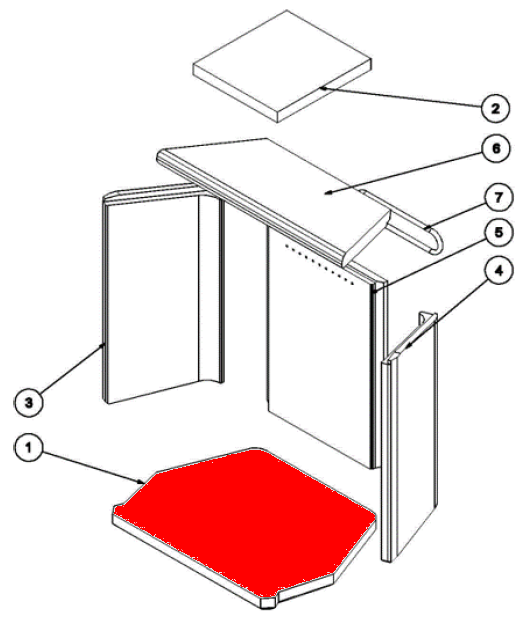 2
6
7
5
4
3
1