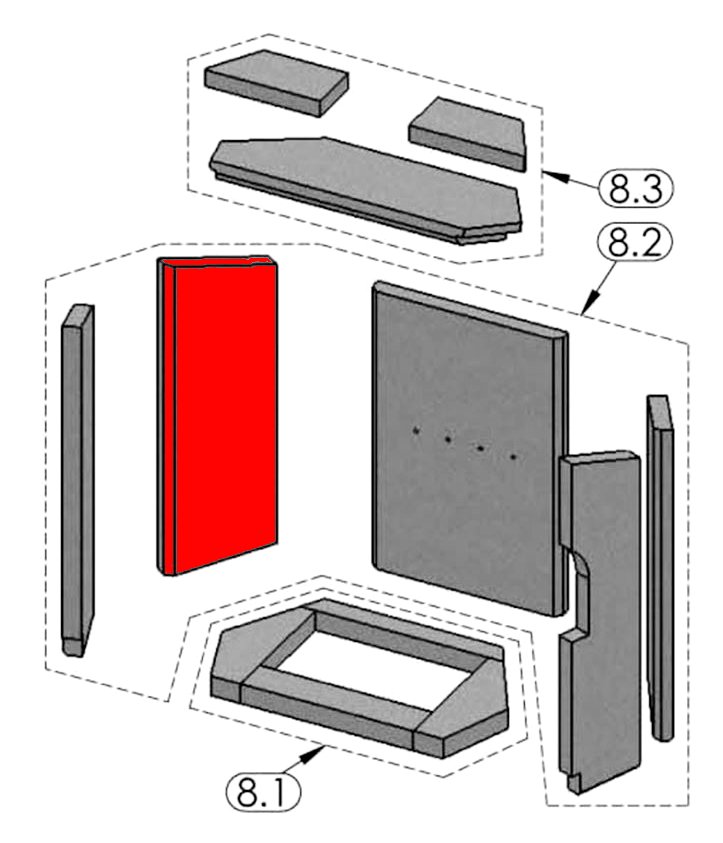 8.3
8.2
8.1